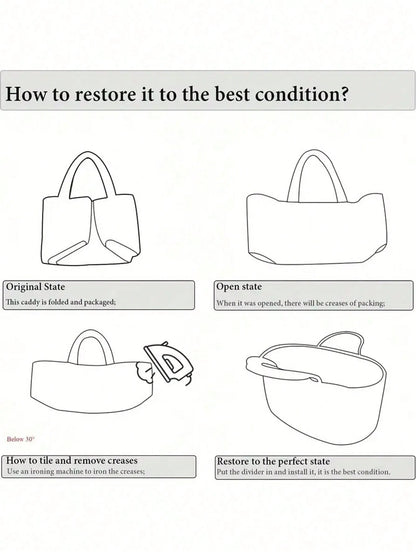 How to restore it to the best condition?

Original State
This caddy is folded and packaged;

Open state
When it was opened, there will be creases of packing;

Below 30°

How to tile and remove creases
Use an ironing machine to iron the creases;

Restore to the perfect state
Put the divider in and install it, it is the best condition.