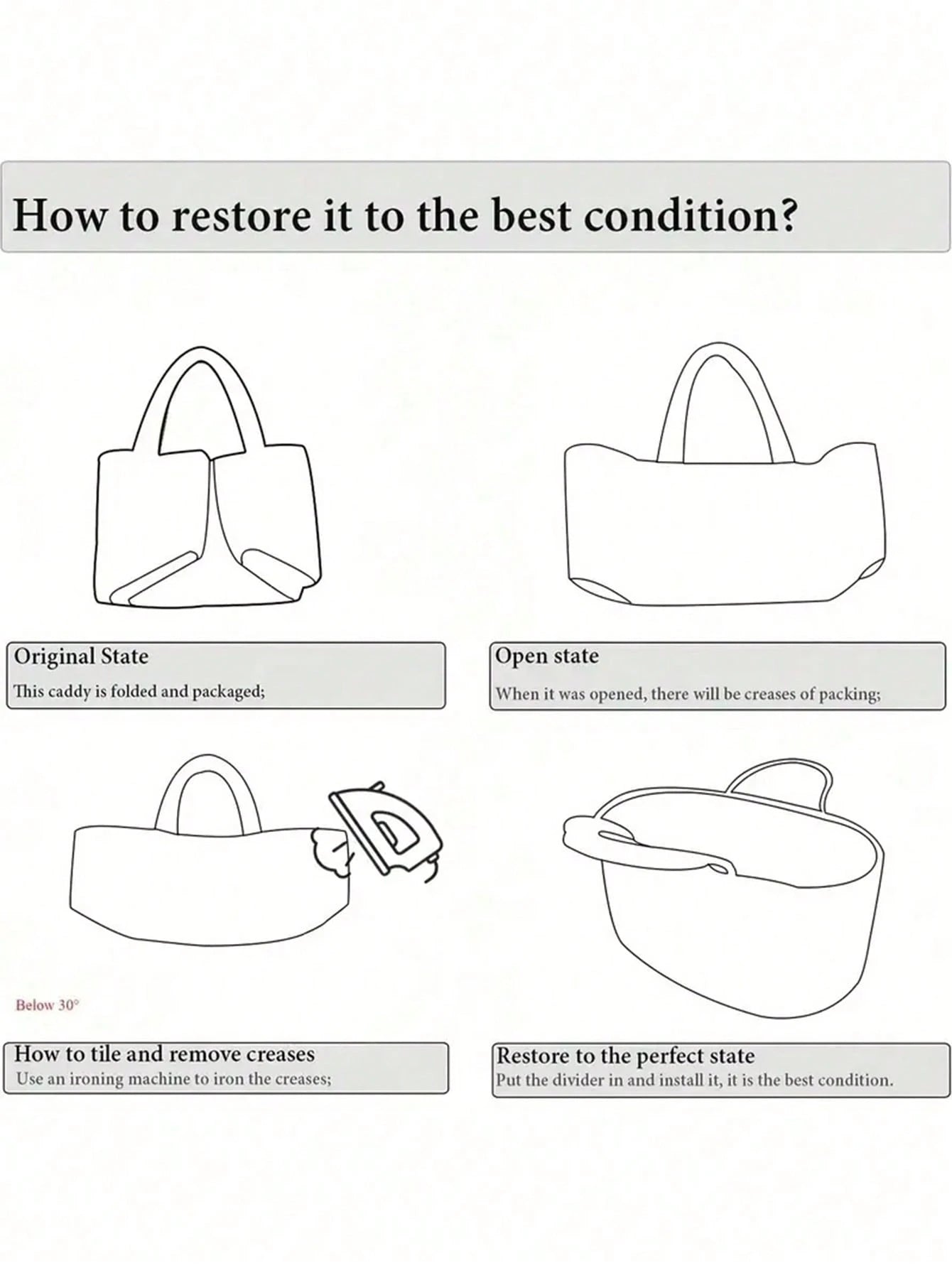 How to restore it to the best condition?

Original State
This caddy is folded and packaged;

Open state
When it was opened, there will be creases of packing;

Below 30°

How to tile and remove creases
Use an ironing machine to iron the creases;

Restore to the perfect state
Put the divider in and install it, it is the best condition.